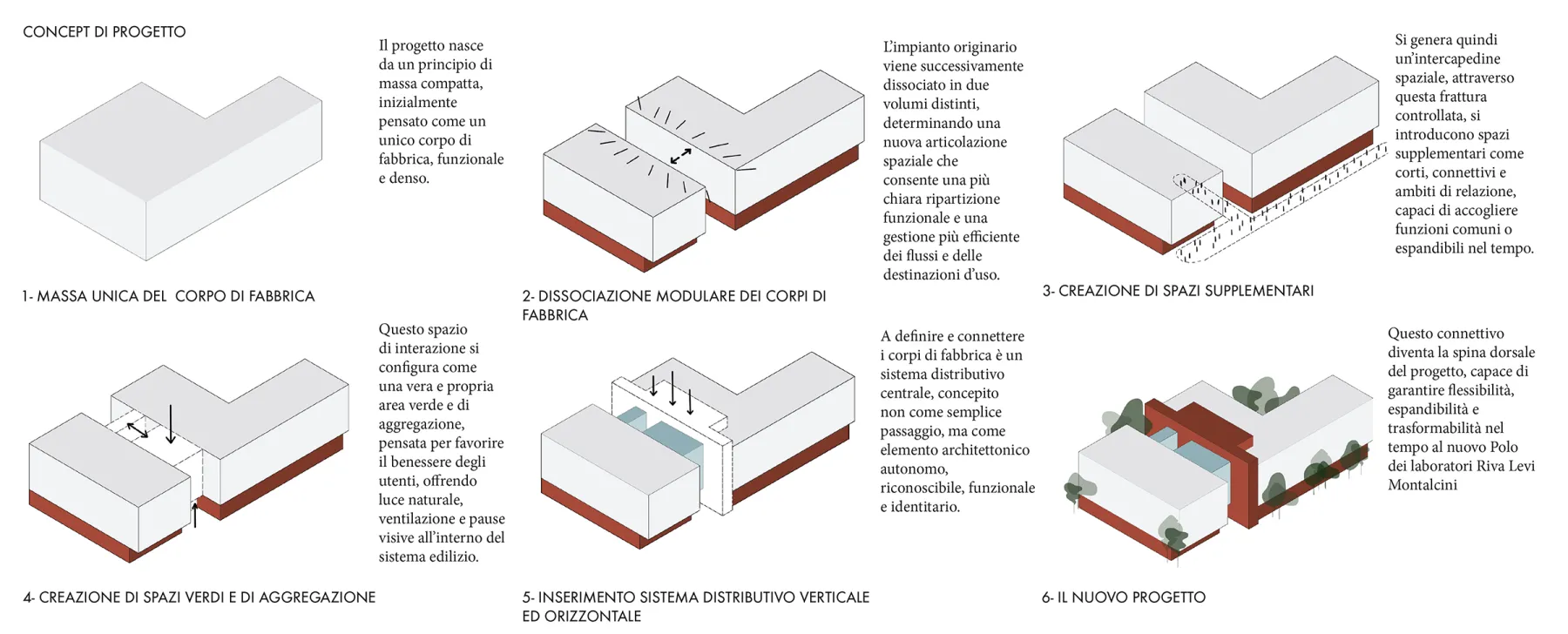 CONCEPT DI PROGETTO

Il progetto nasce da un principio di massa compatta, inizialmente pensato come un unico corpo di fabbrica, funzionale e denso.

1- MASSA UNICA DEL CORPO DI FABBRICA

L'impianto originario viene successivamente dissociato in due volumi distinti, determinando una nuova articolazione spaziale che consente una più chiara ripartizione funzionale e una gestione più efficiente dei flussi e delle destinazioni d'uso.

2- DISSOCIAZIONE MODULARE DEI CORPI DI FABBRICA

Si genera quindi un'intercapedine spaziale, attraverso questa frattura controllata, si introducono spazi supplementari come corti, connettivi e ambiti di relazione, capaci di accogliere funzioni comuni o espandibili nel tempo.

3- CREAZIONE DI SPAZI SUPPLEMENTARI

Questo spazio di interazione si configura come una vera e propria area verde e di aggregazione, pensata per favorire il benessere degli utenti, offrendo luce naturale, ventilazione e pause visive all'interno del sistema edilizio.

4- CREAZIONE DI SPAZI VERDI E DI AGGREGAZIONE

A definire e connettere i corpi di fabbrica è un sistema distributivo centrale, concepito non come semplice passaggio, ma come elemento architettonico autonomo, riconoscibile, funzionale e identitario.

5- INSERIMENTO SISTEMA DISTRIBUTIVO VERTICALE ED ORIZZONTALE

Questo connettivo diventa la spina dorsale del progetto, capace di garantire flessibilità, espandibilità e trasformabilità nel tempo al nuovo Polo dei laboratori Riva Levi Montalcini

6- IL NUOVO PROGETTO